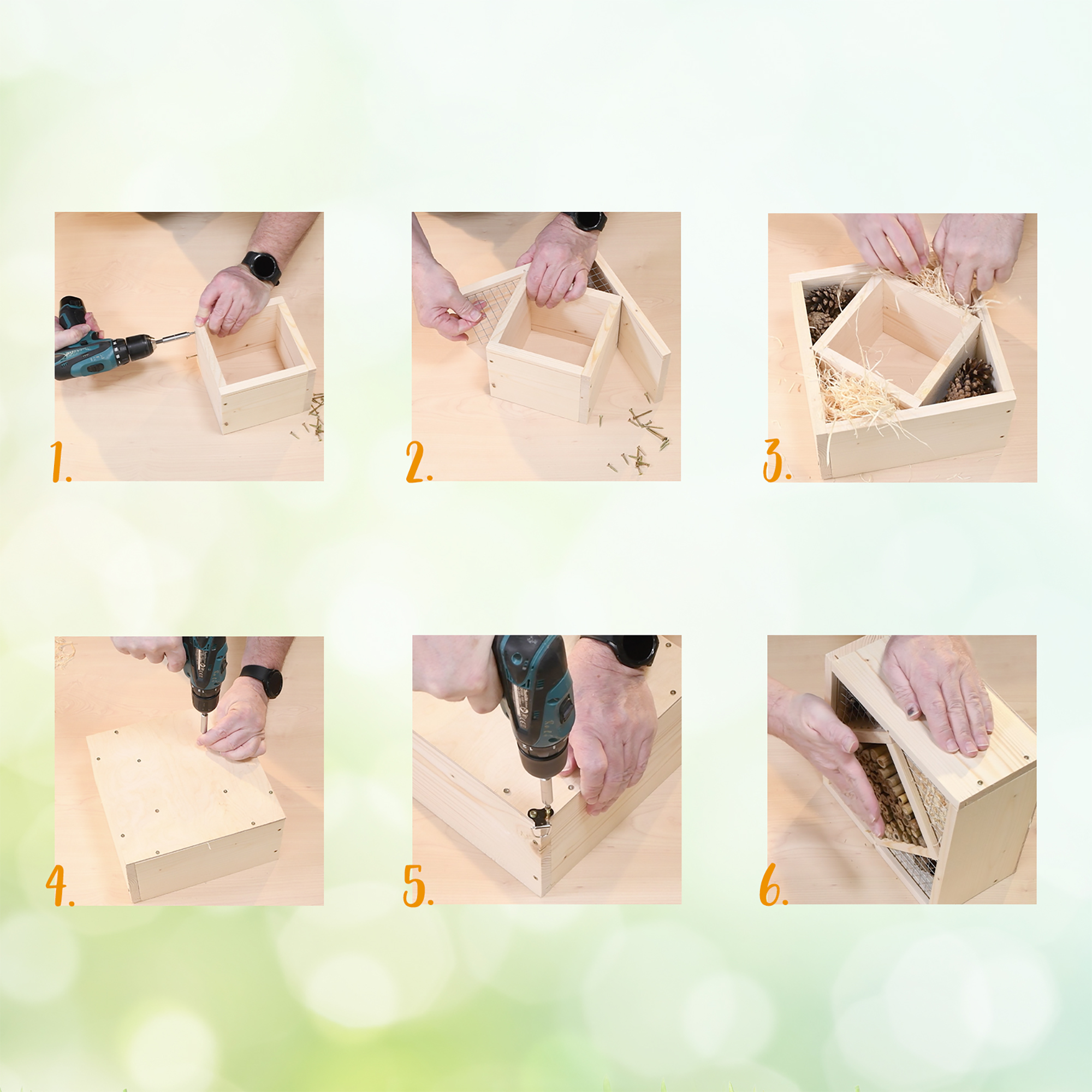 1.

2.

3.

4.

5.

6.