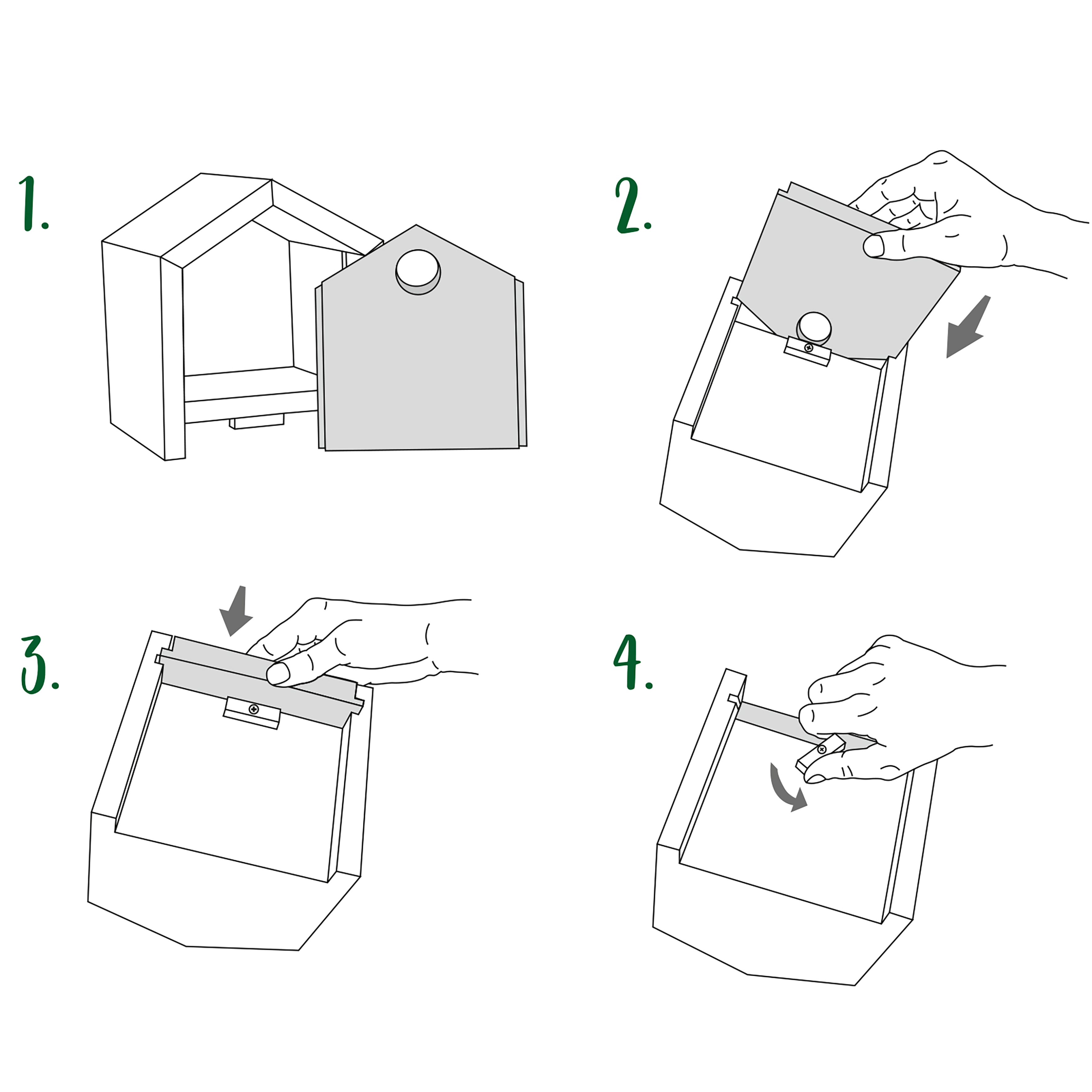 1.

2.

3.

4.