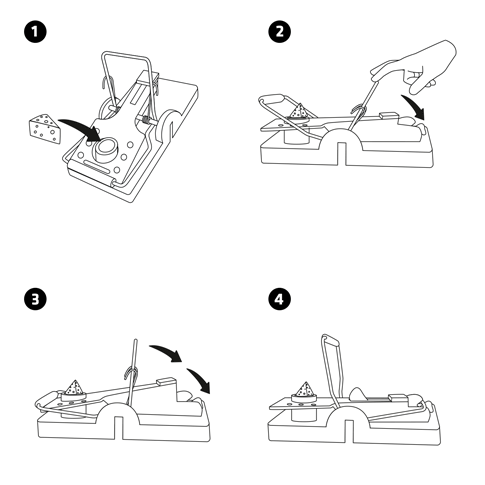 1

2

3

4