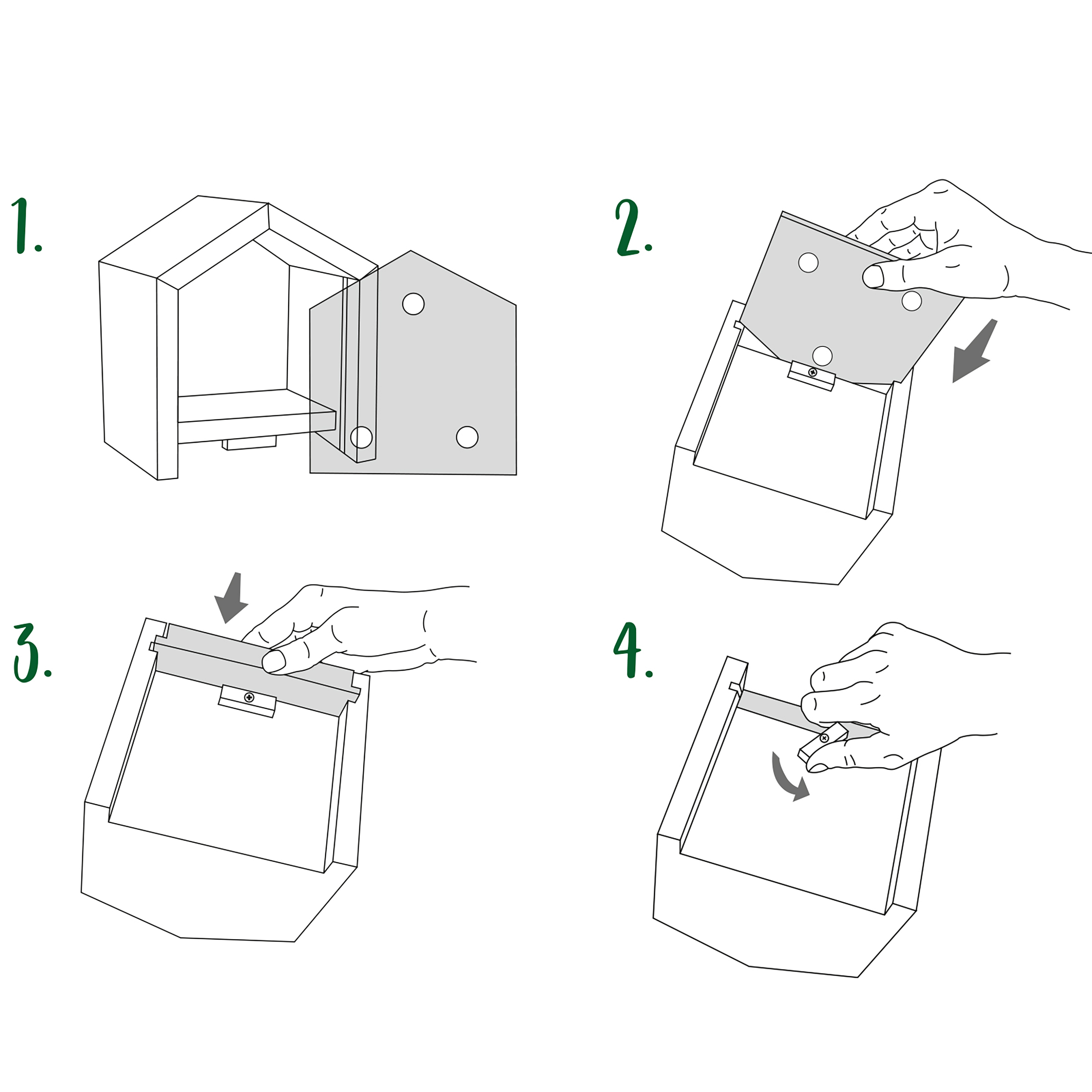 1.

2.

3.

4.