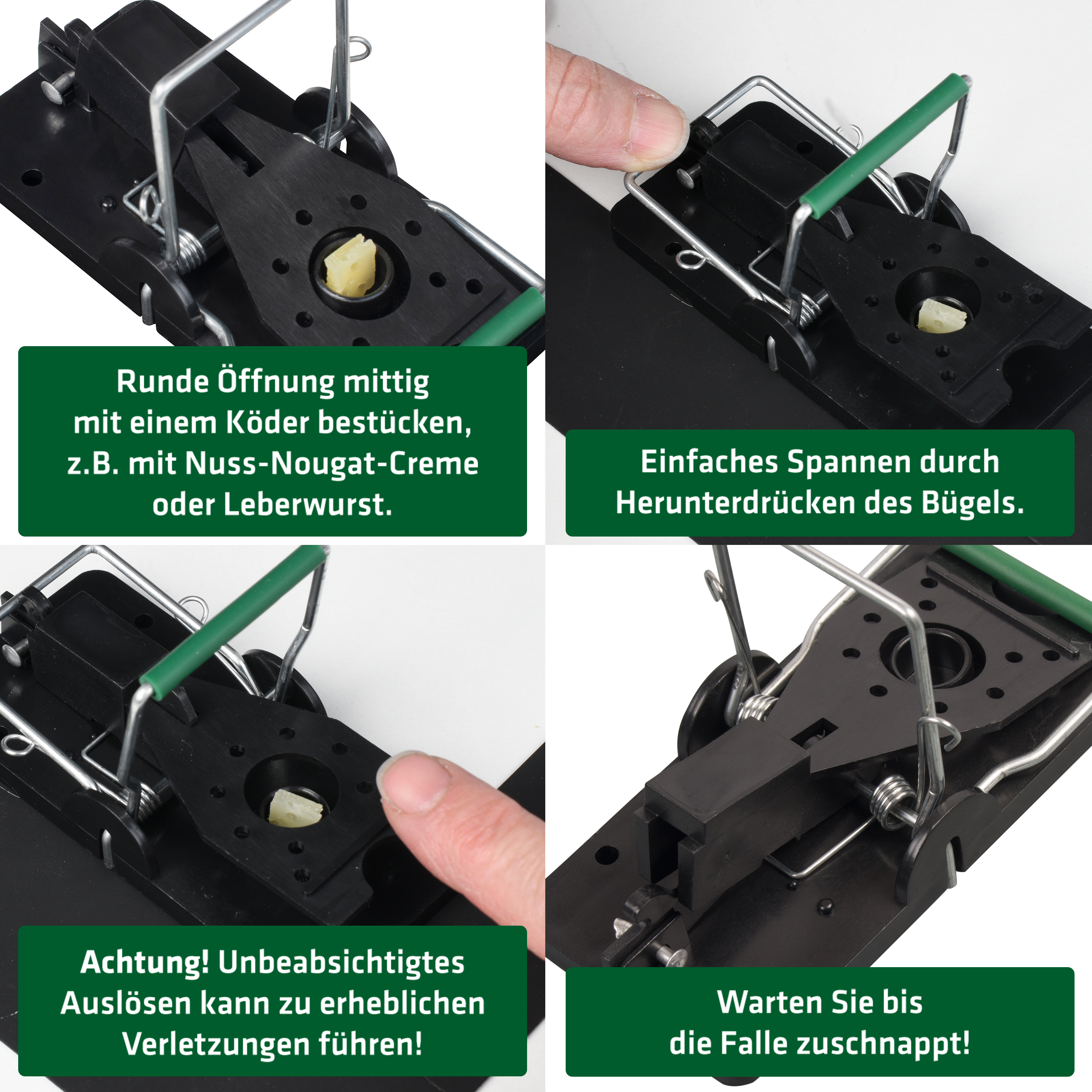 Runde Öffnung mittig mit einem Köder bestücken, z.B. mit Nuss-Nougat-Creme oder Leberwurst.

Einfaches Spannen durch Herunterdrücken des Bügels.

Achtung! Unbeabsichtigtes Auslösen kann zu erheblichen Verletzungen führen!

Warten Sie bis die Falle zuschnappt!