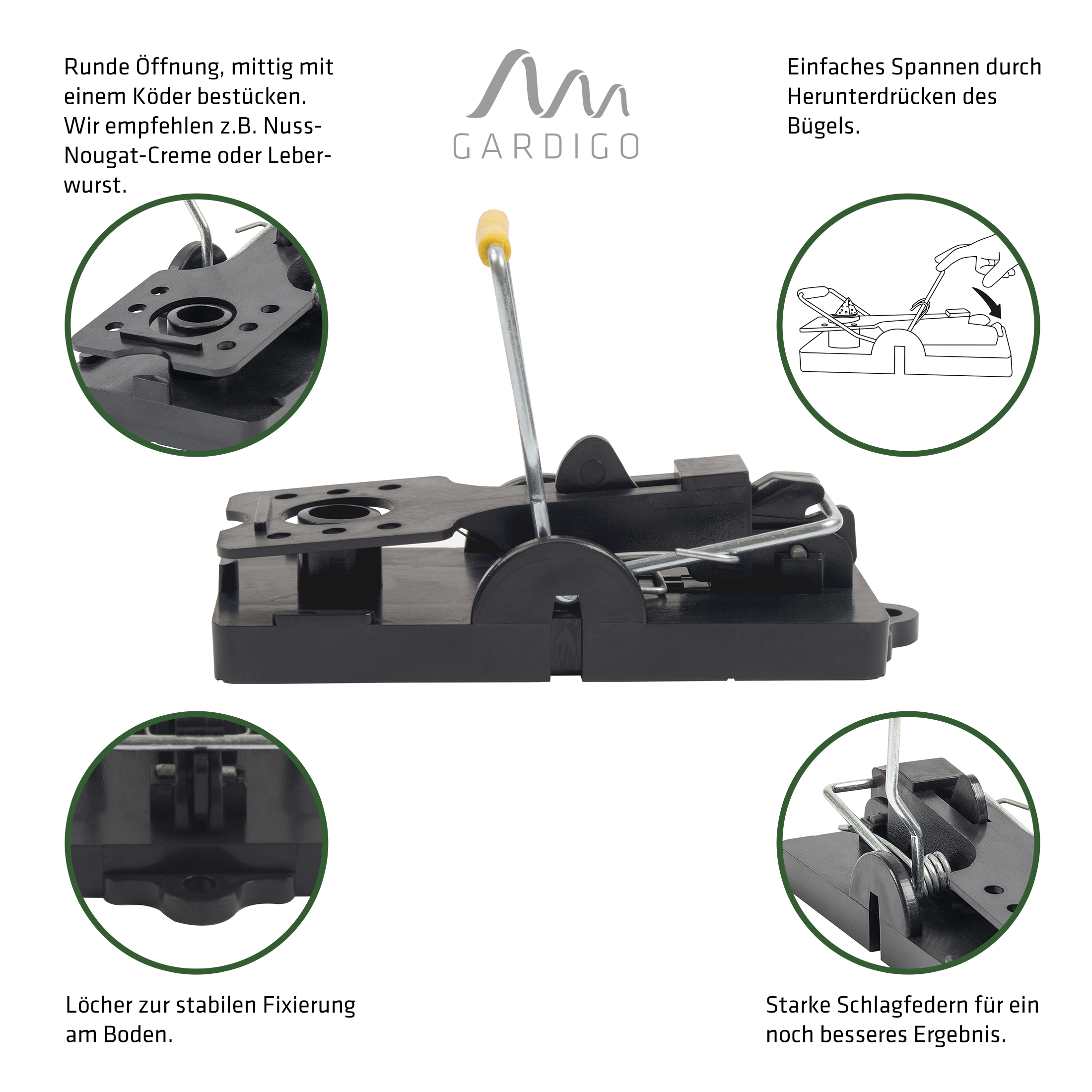 Runde Öffnung, mittig mit einem Köder bestücken. Wir empfehlen z.B. Nuss-Nougat-Creme oder Leberwurst.

GARDIGO

Einfaches Spannen durch Herunterdrücken des Bügels.

Löcher zur stabilen Fixierung am Boden.

Starke Schlagfedern für ein noch besseres Ergebnis.