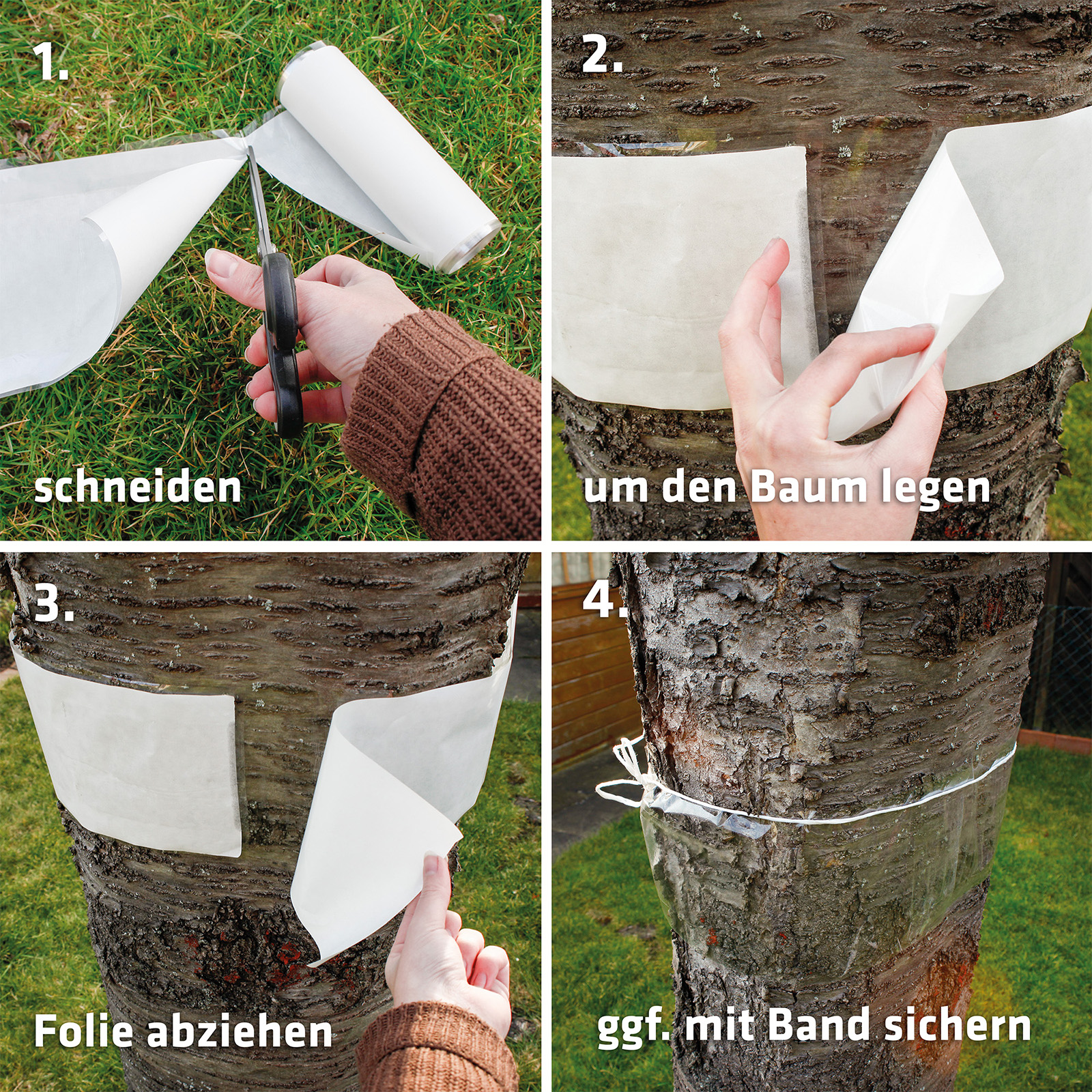 1.

schneiden

2.

um den Baum legen

3.

Folie abziehen

4.

ggf. mit Band sichern