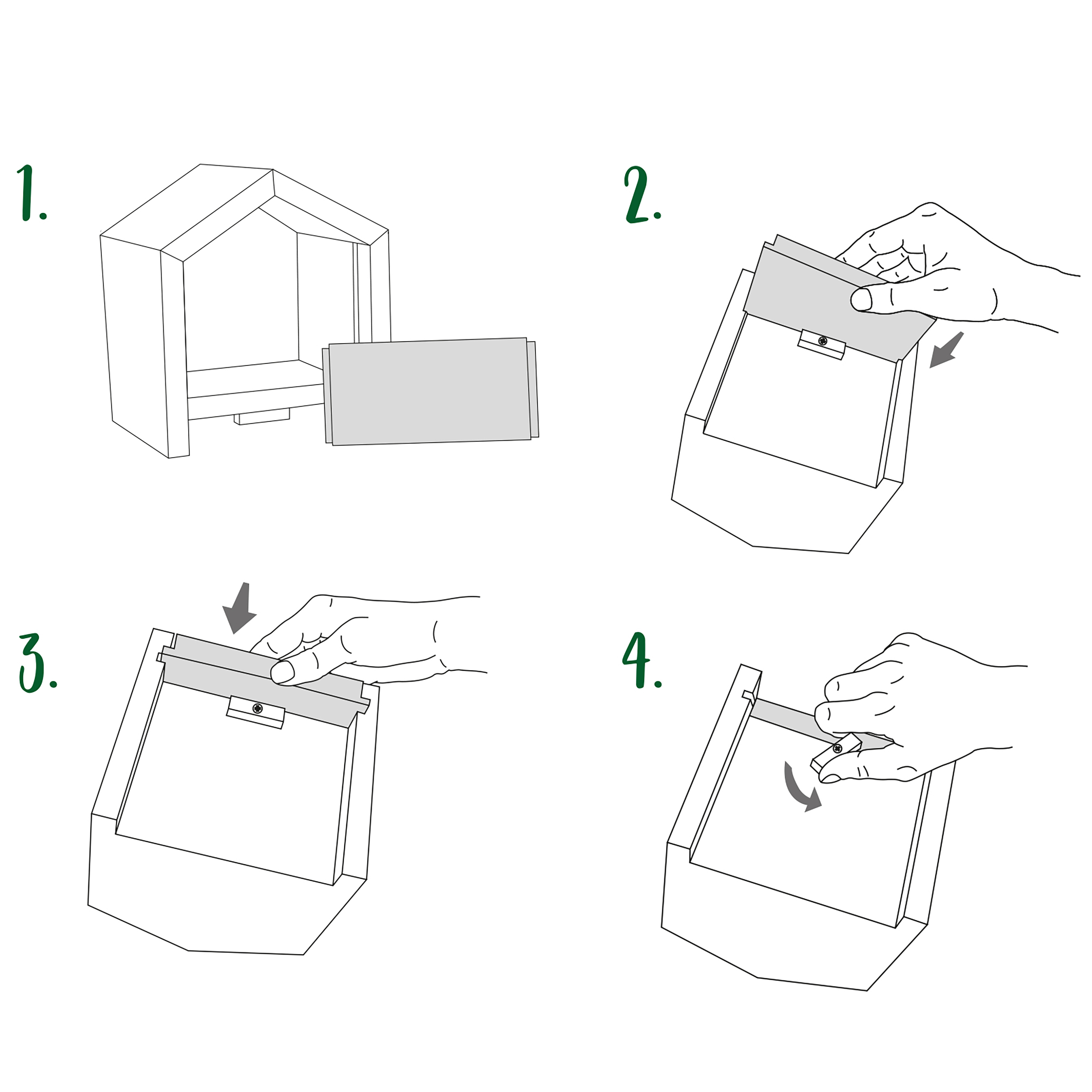 1.

2.

3.

4.