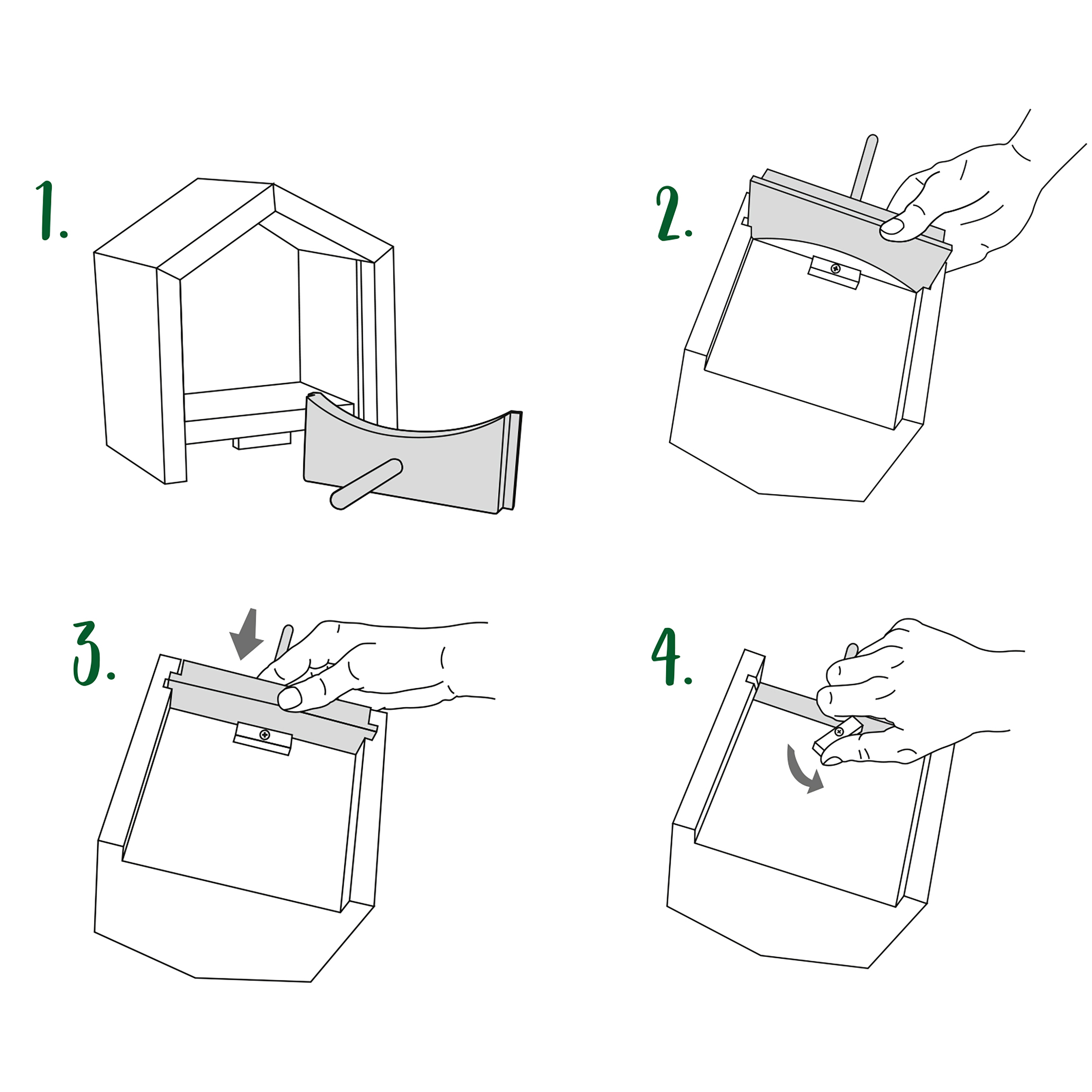 1.

2.

3.

4.