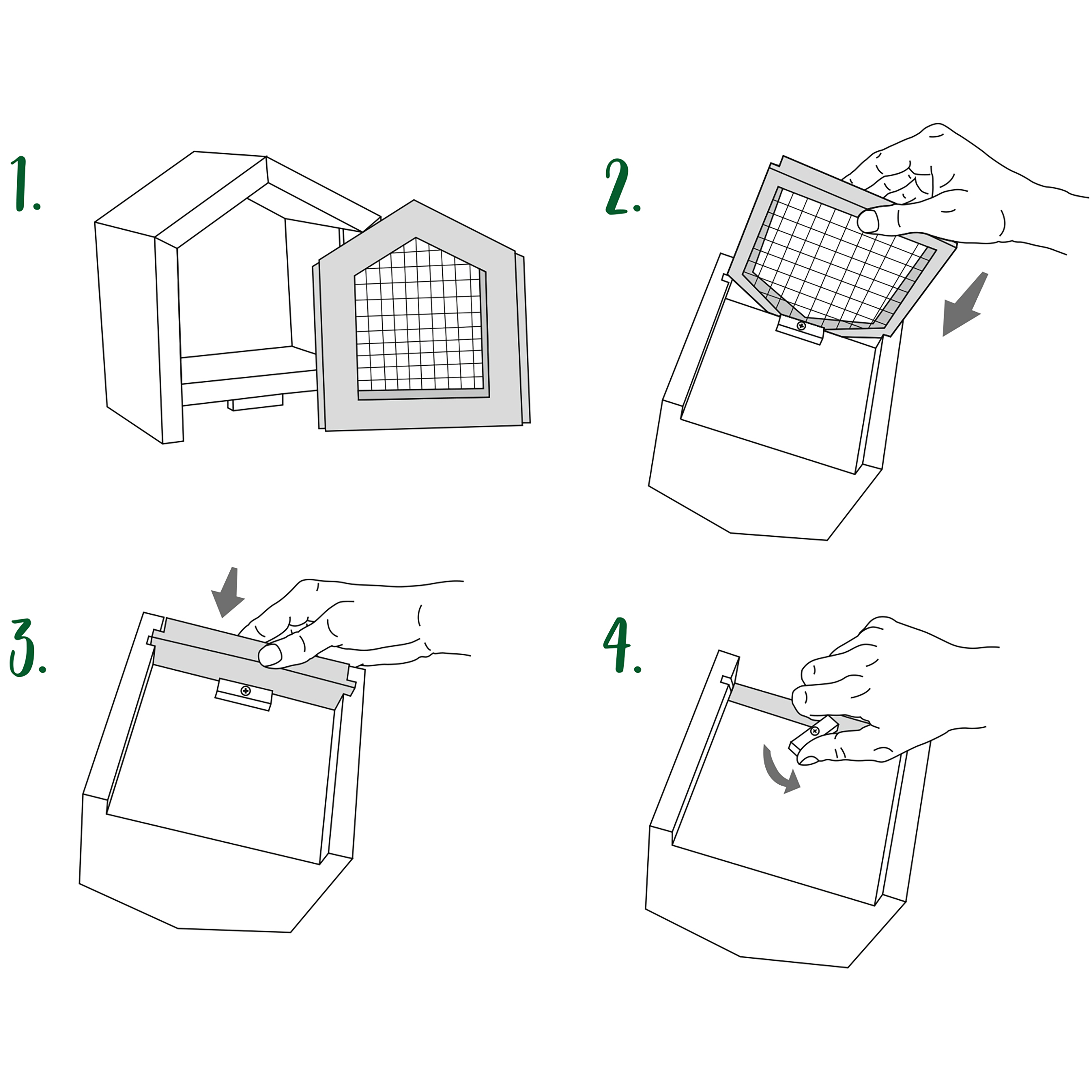 1.

2.

3.

4.